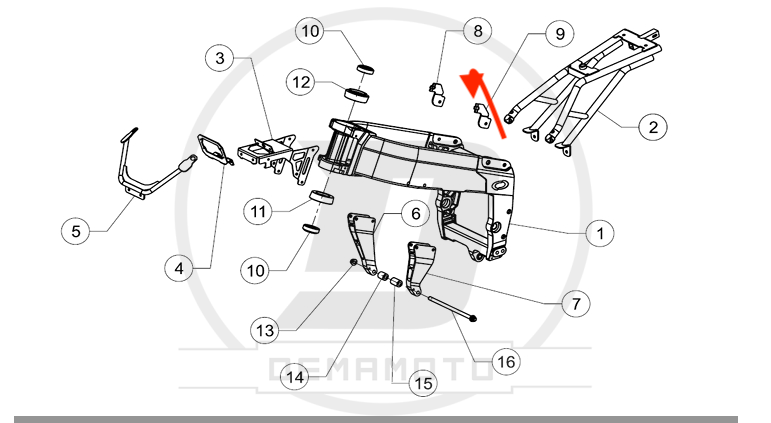 10
8
9
3
12
2
5
11
6
1
4
10
7
13
16
14
15
DEMAMOTO