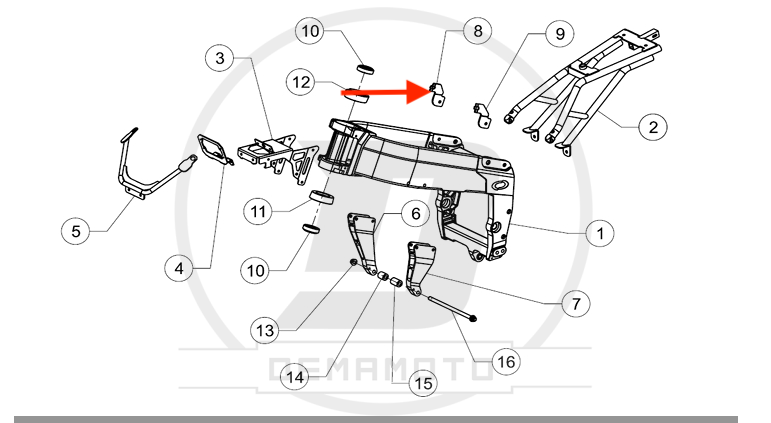 10
8
9
3
12
2
5
11
6
1
4
10
7
13
16
14
15
DEMAMOTO