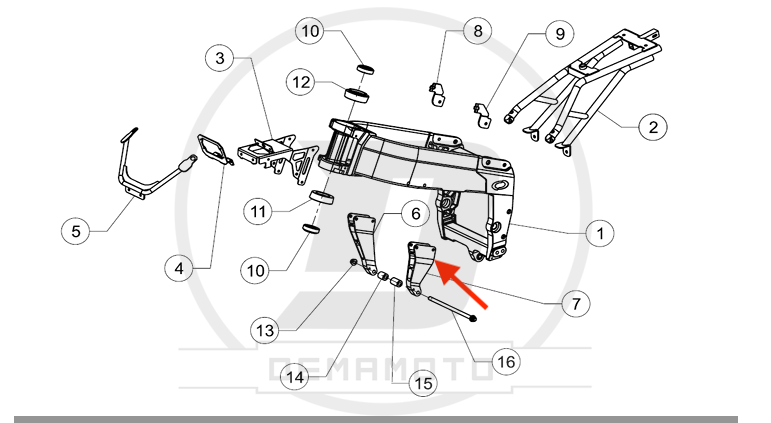 10
8
9
3
12
2
5
11
6
1
4
10
7
13
16
14
15
DEMAMOTO