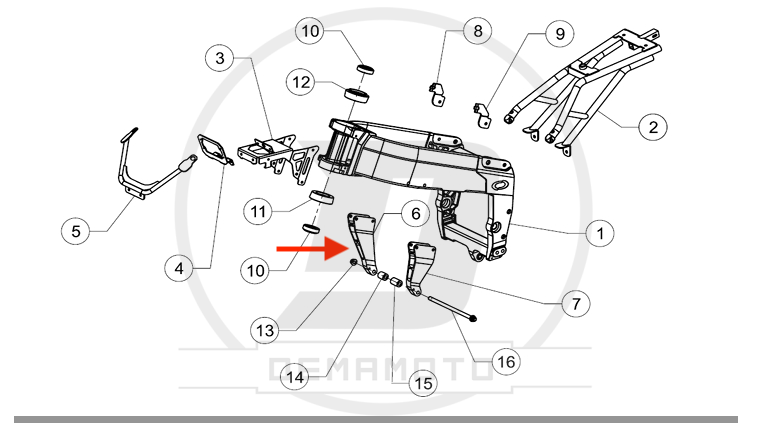 10
8
9
3
12
2
5
11
6
1
4
10
7
13
16
14
15
DEMAMOTO