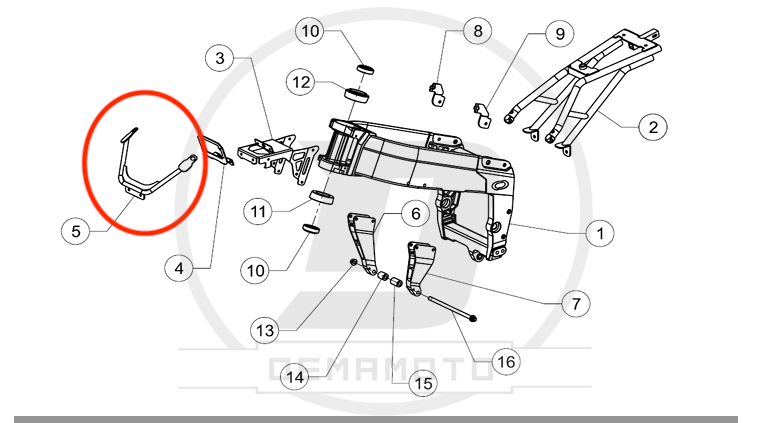 10
8
9
3
12
2
5
11
6
1
4
10
7
13
16
14
15
DEMAMOTO