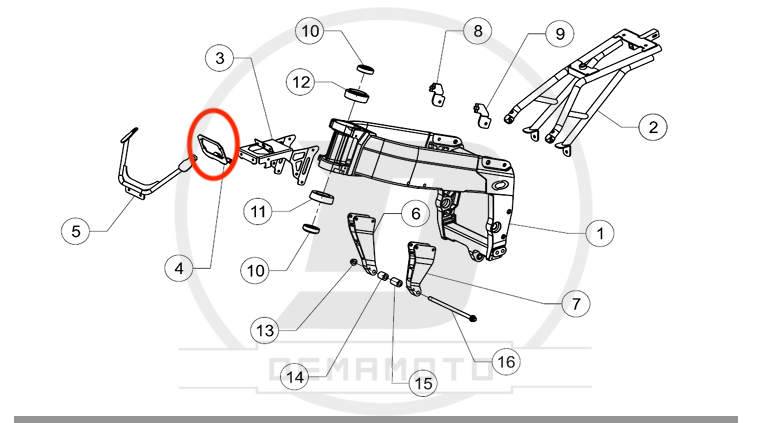 10
8
9
3
12
2
5
11
6
1
4
10
7
13
16
14
15
DEMAMOTO