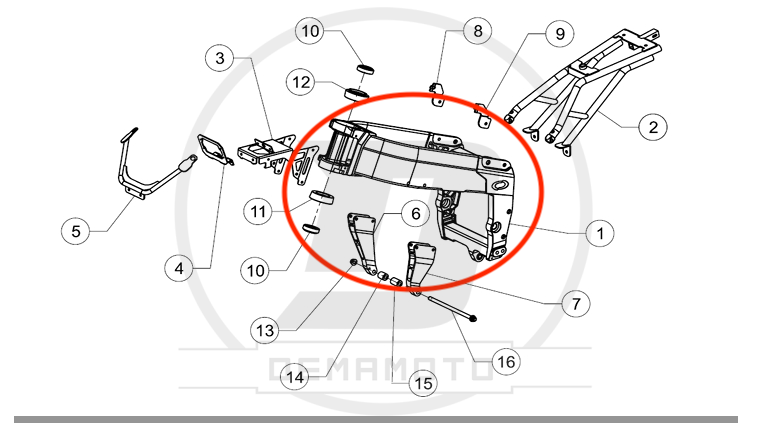 10
8
9
3
12
2
5
11
6
1
4
10
7
13
16
14
15
DEMAMOTO