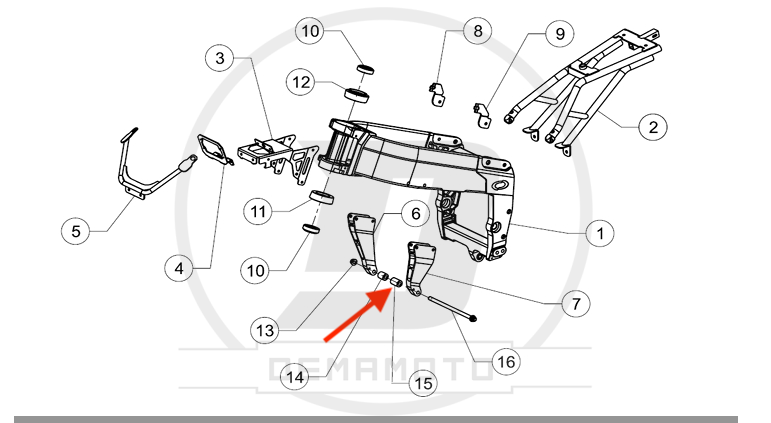 10
8
9
3
12
2
5
11
6
1
4
10
7
13
16
14
15
DEMAMOTO