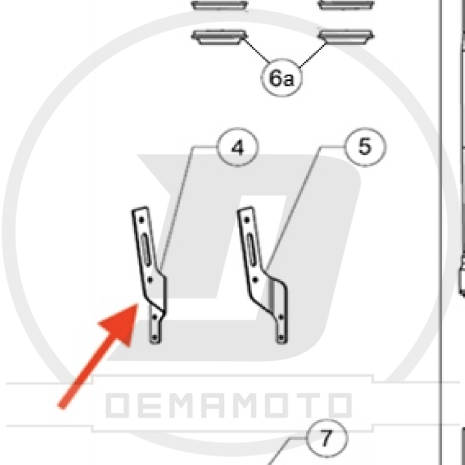 6a

4

5

DEMAMOTO

7